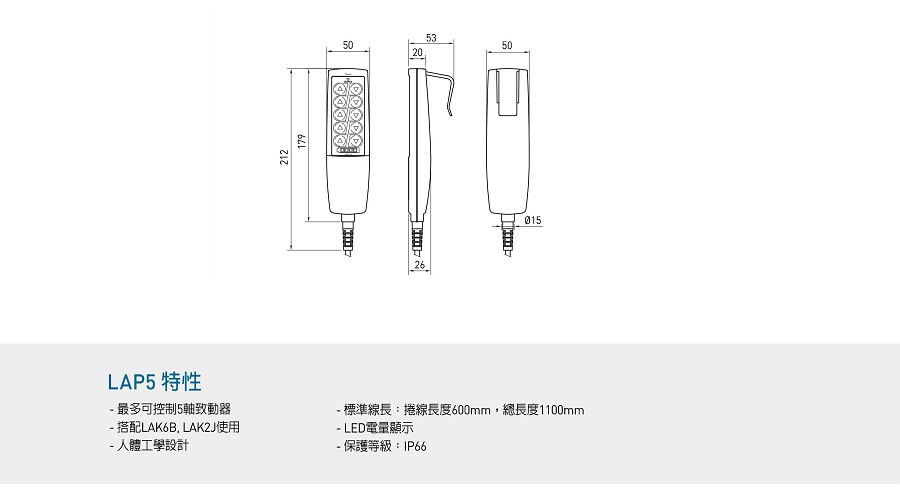 50
53
20
50
212
179
Ø15
26

LAP5 特性

- 最多可控制5軸致動器
- 搭配LAK6B, LAK2J使用
- 人體工學設計

- 標準線長：捲線長度600mm，總長度1100mm
- LED電量顯示
- 保護等級：IP66